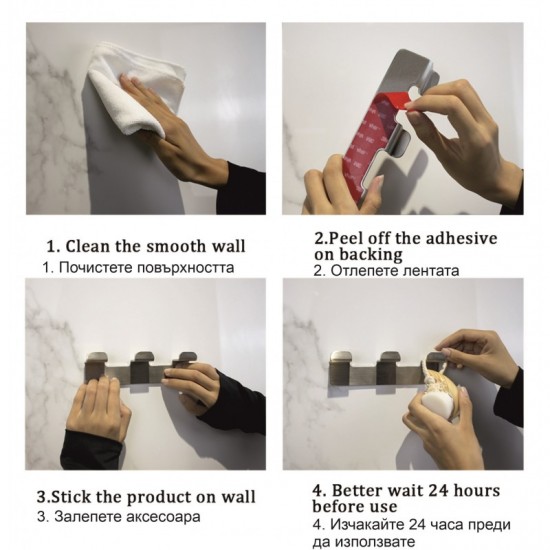 1. Clean the smooth wall
1. Почистете повърхността

2.Peel off the adhesive on backing
2. Отлепете лентата

3.Stick the product on wall
3. Залепете аксесоара

4. Better wait 24 hours before use
4. Изчакайте 24 часа преди да използвате